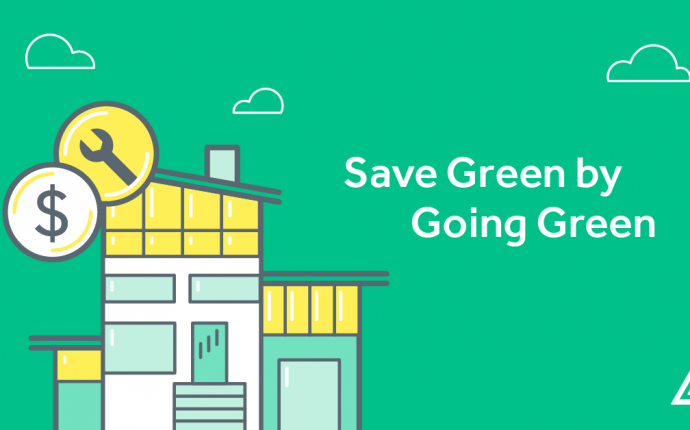 $

Save Green by
Going Green